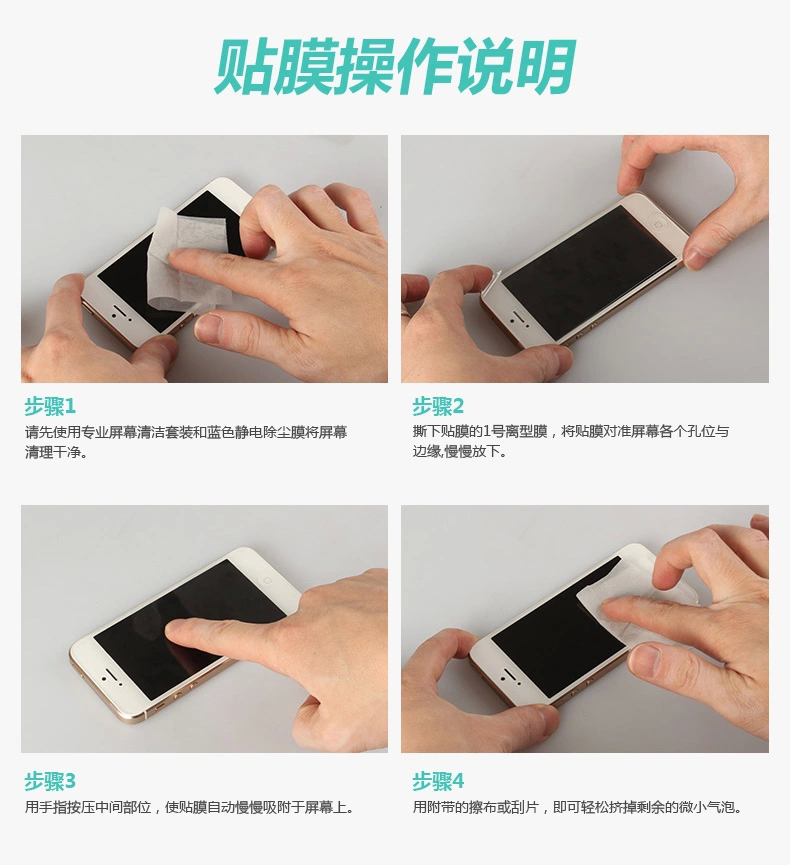 贴膜操作说明

步骤1
请先使用专业屏幕清洁套装和蓝色静电除尘膜将屏幕清理干净。

步骤2
撕下贴膜的1号离型膜，将贴膜对准屏幕各个孔位与边缘,慢慢放下。

步骤3
用手指按压中间部位，使贴膜自动慢慢吸附于屏幕上。

步骤4
用附带的擦布或刮片，即可轻松挤掉剩余的微小气泡。